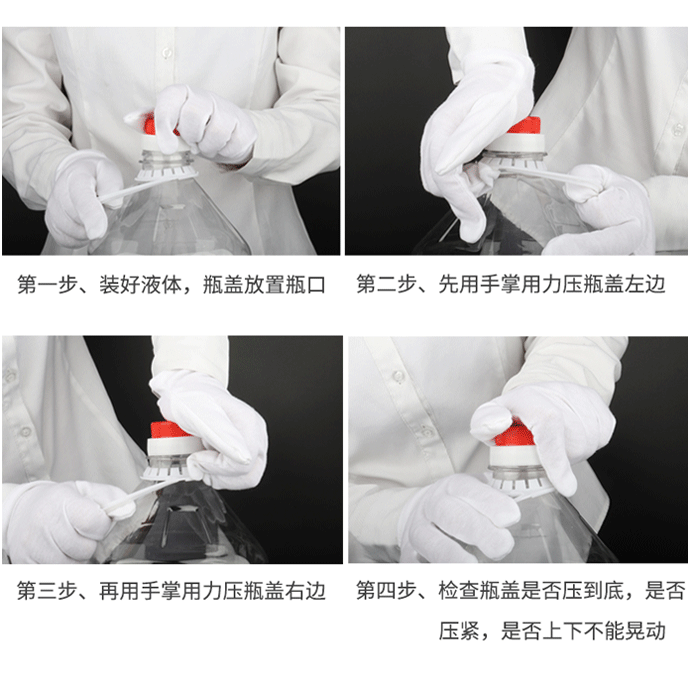 第一步、装好液体，瓶盖放置瓶口

第二步、先用手掌用力压瓶盖左边

第三步、再用手掌用力压瓶盖右边

第四步、检查瓶盖是否压到底，是否压紧，是否上下不能晃动